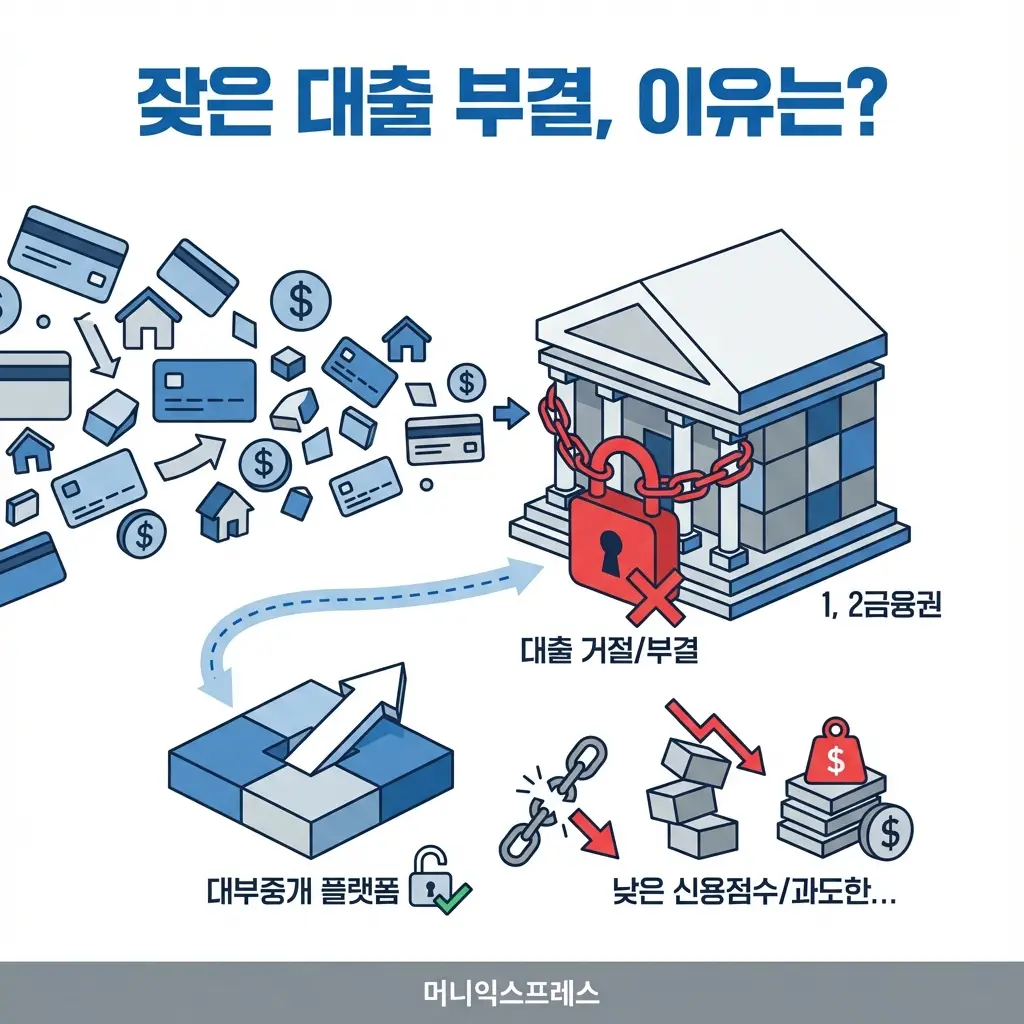 잦은 대출 부결, 이유는?

1, 2금융권

대출 거절/부결

대부중개 플랫폼

낮은 신용점수/과도한...

머니익스프레스