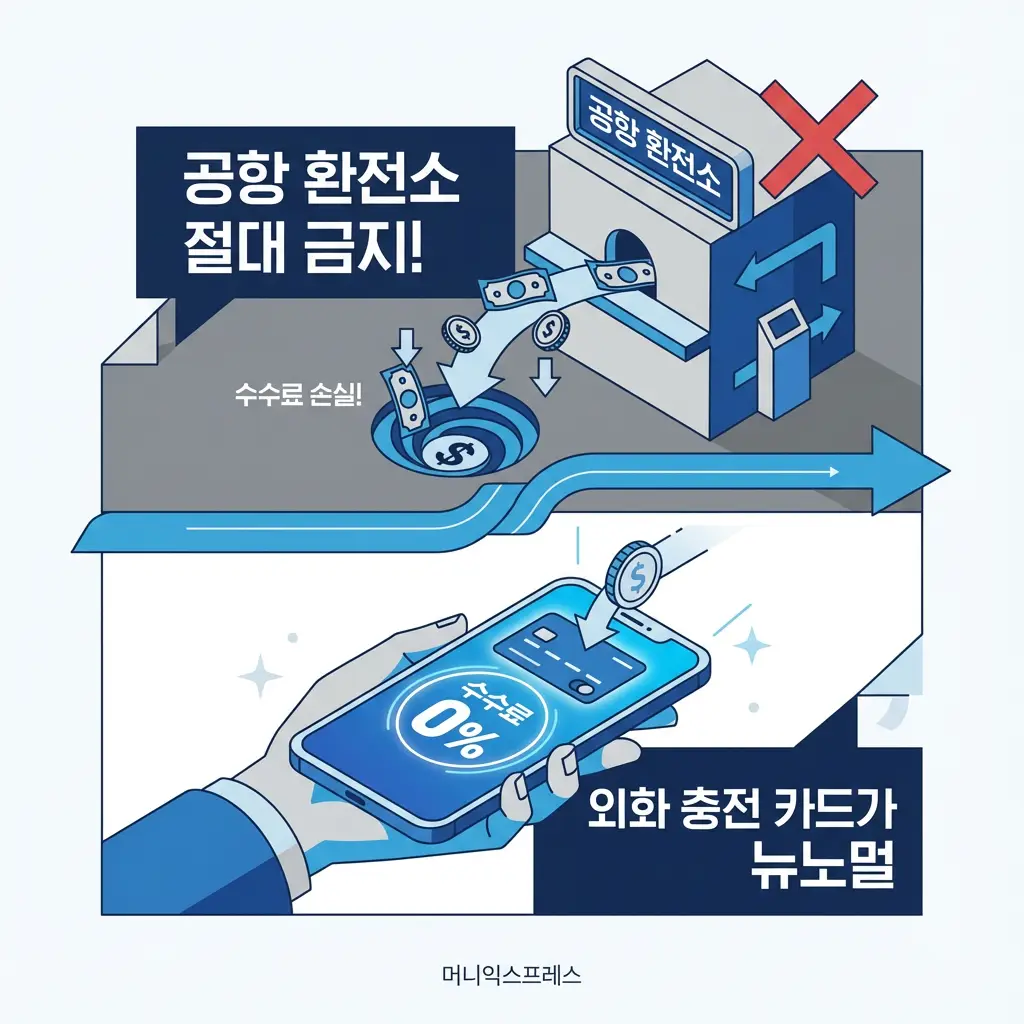 공항 환전소
절대 금지!

공항 환전소

수수료 손실!

수수료
0%

외화 충전 카드가
뉴노멀

머니익스프레스